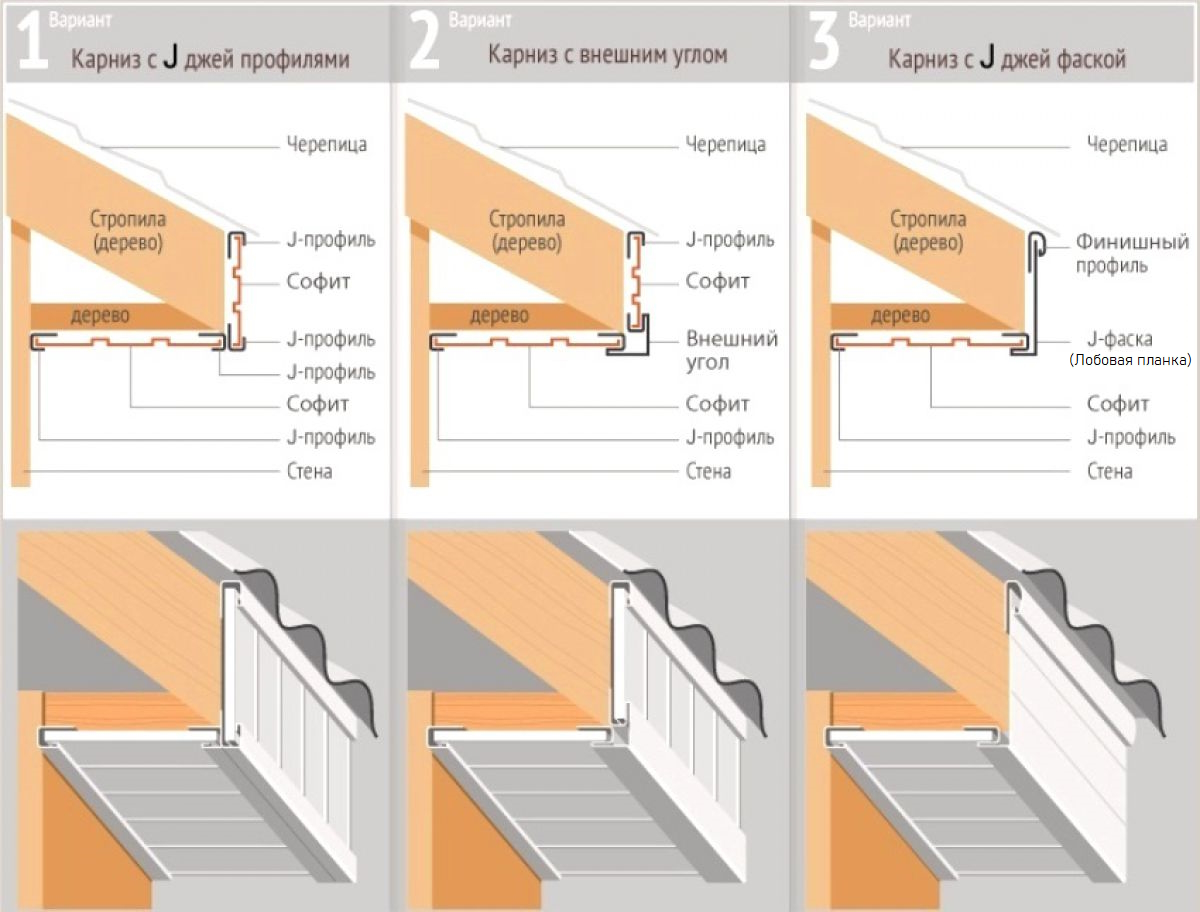 1 Вариант
Карниз с J джей профилями

Черепица
Стропила (дерево)
J-профиль
Софит
дерево
J-профиль
J-профиль
Софит
J-профиль
Стена

2 Вариант
Карниз с внешним углом

Черепица
Стропила (дерево)
J-профиль
Софит
дерево
Внешний угол
Софит
J-профиль
Стена

3 Вариант
Карниз с J джей фаской

Черепица
Стропила (дерево)
Финишный профиль
дерево
J-фаска
(Лобовая планка)
Софит
J-профиль
Стена